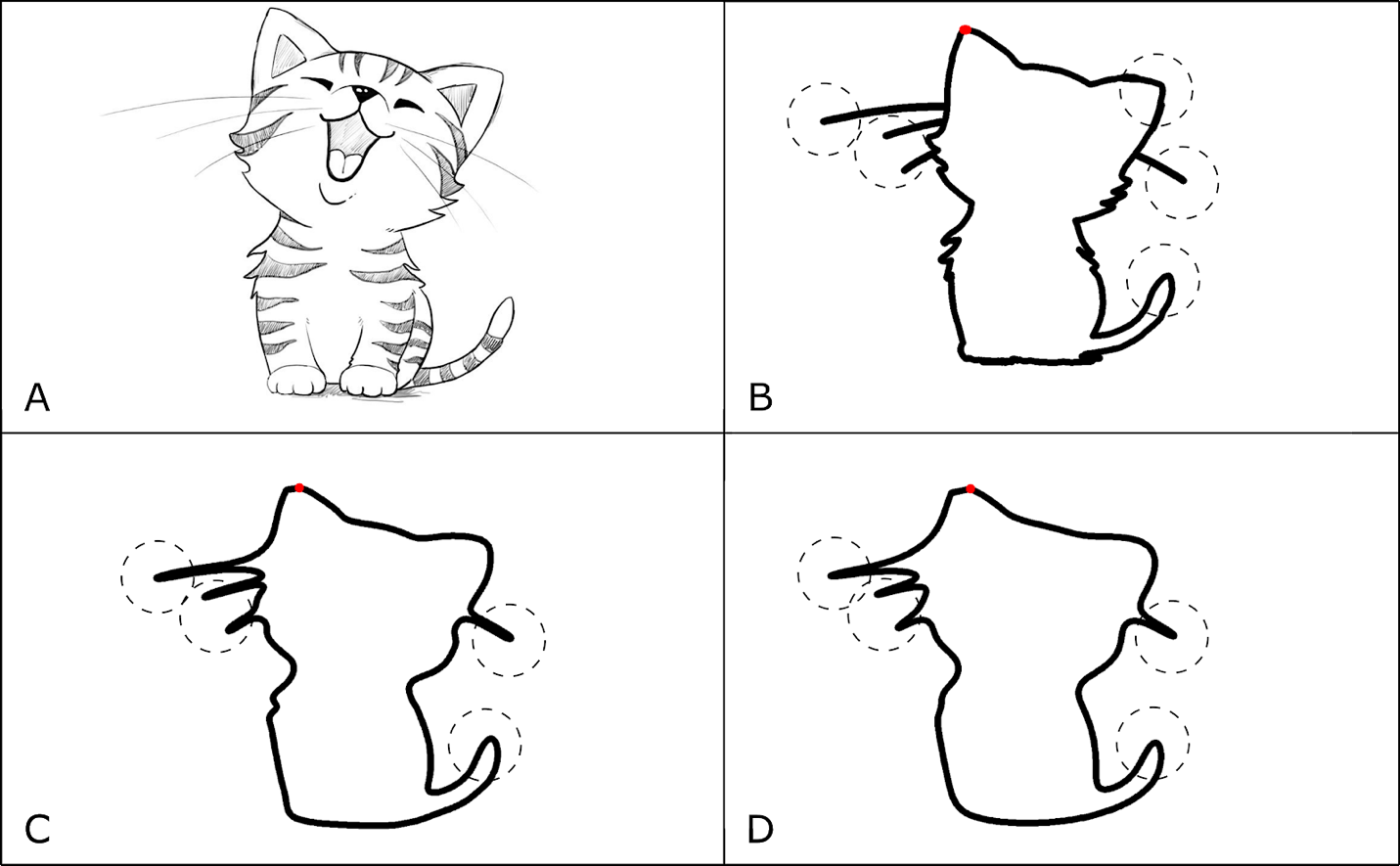 A

B

C

D